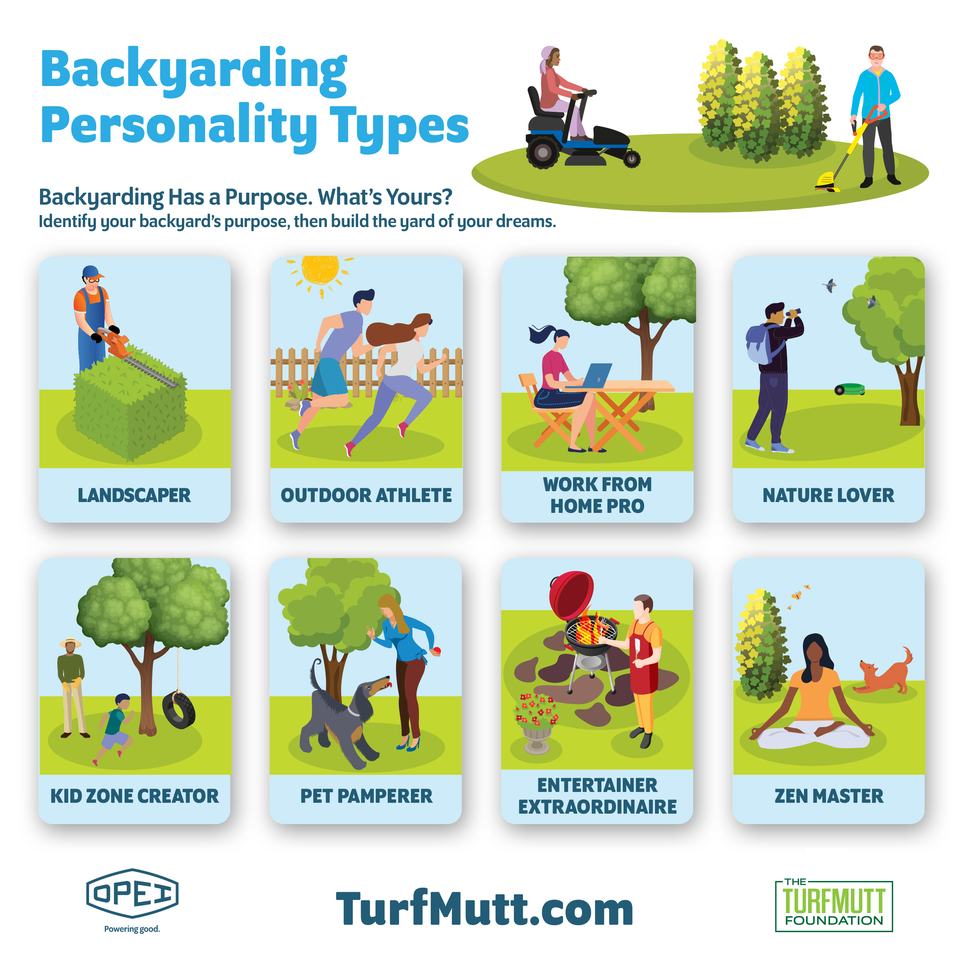 Backyarding Personality Types

Backyarding Has a Purpose. What's Yours?
Identify your backyard's purpose, then build the yard of your dreams.

LANDSCAPER

OUTDOOR ATHLETE

WORK FROM HOME PRO

NATURE LOVER

KID ZONE CREATOR

PET PAMPERER

ENTERTAINER EXTRAORDINAIRE

ZEN MASTER

OPEI
Powering good.

TurfMutt.com

THE TURFMUTT FOUNDATION